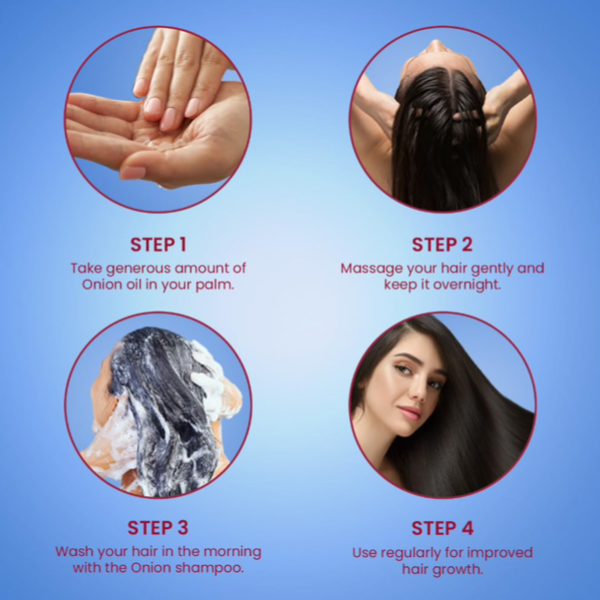 STEP 1
Take generous amount of Onion oil in your palm.

STEP 2
Massage your hair gently and keep it overnight.

STEP 3
Wash your hair in the morning with the Onion shampoo.

STEP 4
Use regularly for improved hair growth.