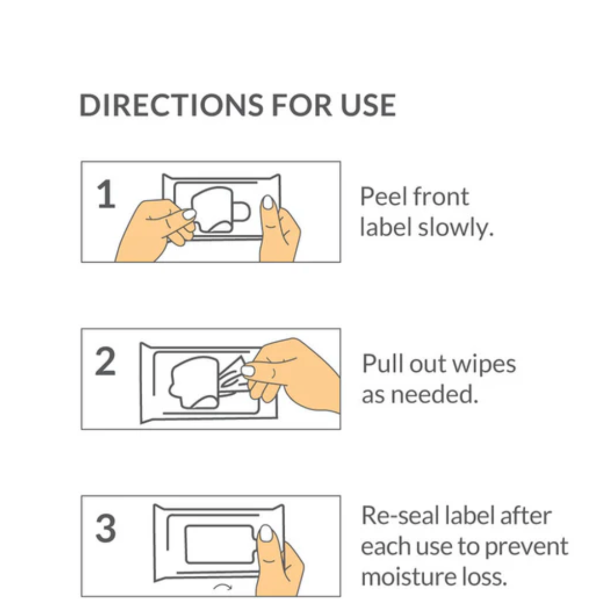 DIRECTIONS FOR USE

1

Peel front label slowly.

2

Pull out wipes as needed.

3

Re-seal label after each use to prevent moisture loss.